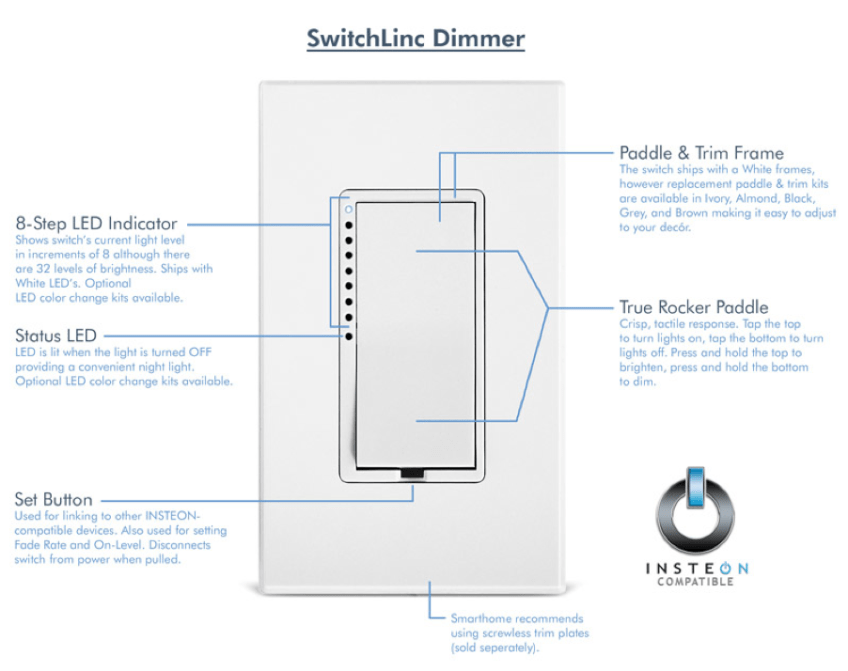 SwitchLinc Dimmer

8-Step LED Indicator
Shows switch's current light level in increments of 8 although there are 32 levels of brightness. Ships with White LED's. Optional LED color change kits available.

Status LED
LED is lit when the light is turned OFF providing a convenient night light. Optional LED color change kits available.

Set Button
Used for linking to other INSTEON-compatible devices. Also used for setting Fade Rate and On-Level. Disconnects switch from power when pulled.

Paddle & Trim Frame
The switch ships with a White frames, however replacement paddle & trim kits are available in Ivory, Almond, Black, Grey, and Brown making it easy to adjust to your decór.

True Rocker Paddle
Crisp, tactile response. Tap the top to turn lights on, tap the bottom to turn lights off. Press and hold the top to brighten, press and hold the bottom to dim.

INSTEON
COMPATIBLE

Smarthome recommends using screwless trim plates (sold seperately).